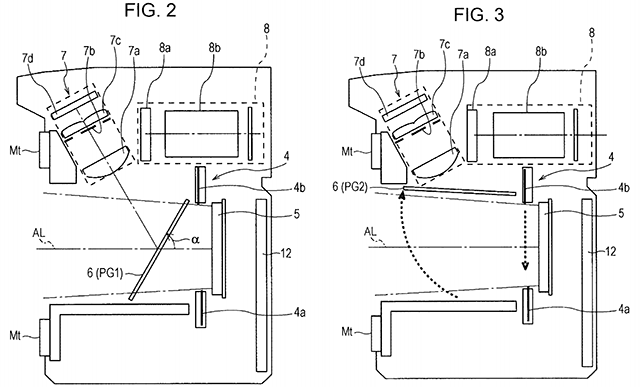 FIG. 2

7d 7 7b 7c 7a 8a 8b 8

Mt

4

4b

5

AL

$\alpha$

12

6 (PG1)

4a

Mt

FIG. 3

7d 7 7b 7c 7a 8a 8b 8

Mt

4

6 (PG2)

4b

5

AL

12

4a

Mt